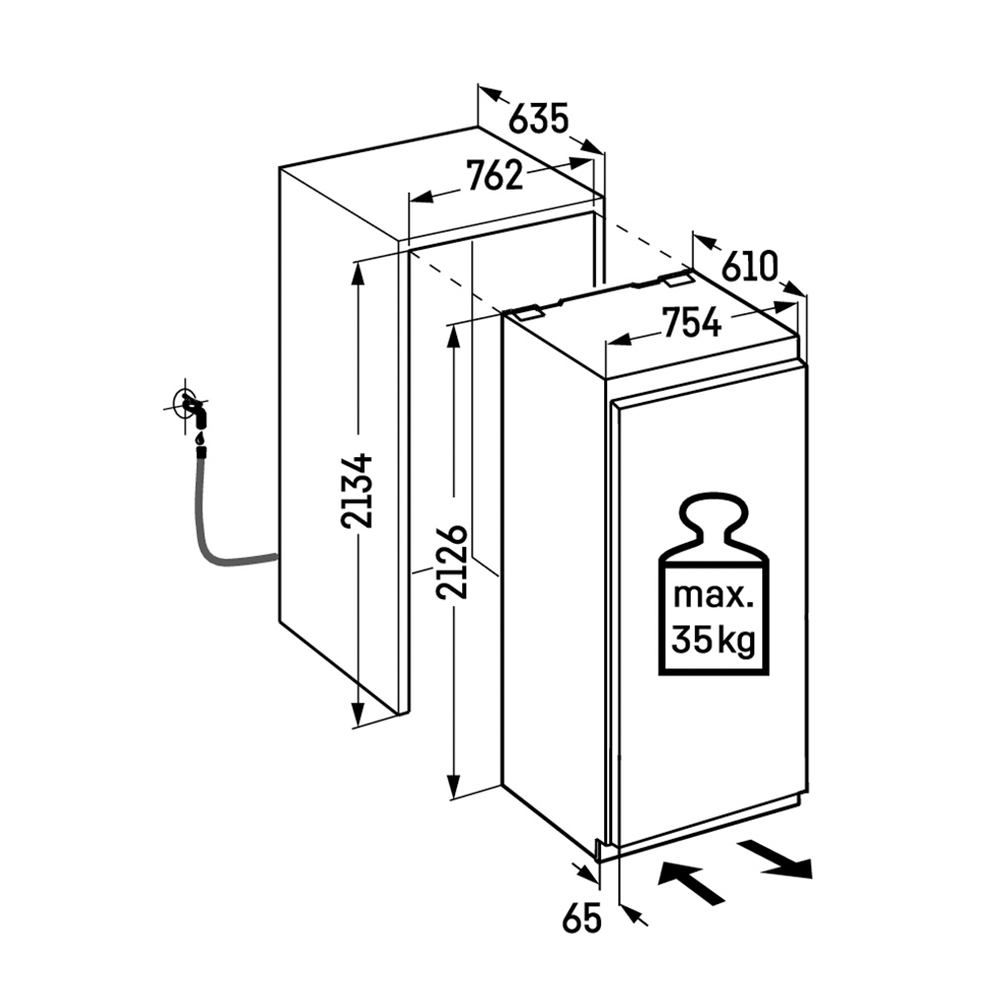 635
762
610
754
2134
2126
max.
35 kg
65